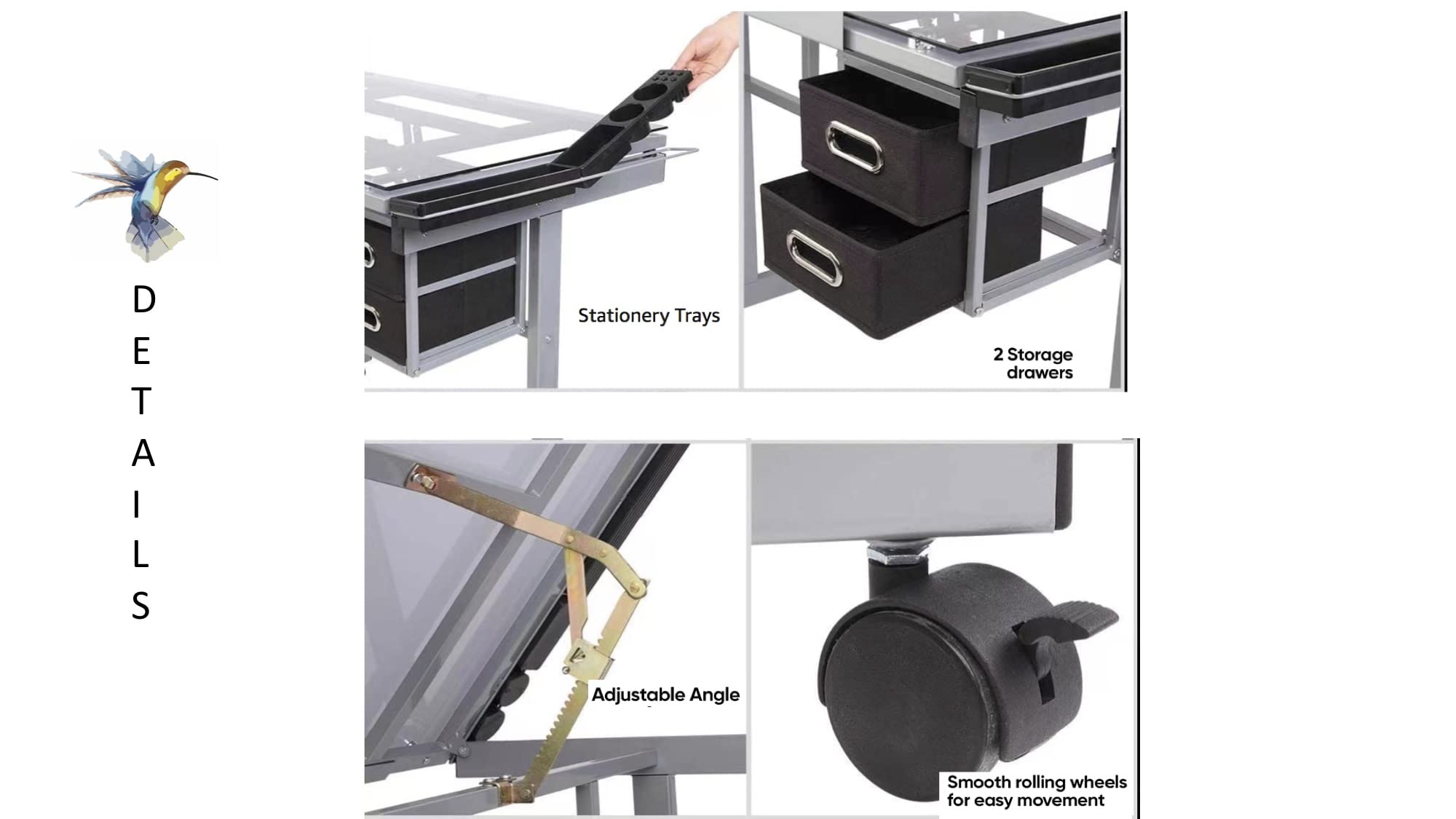 D
E
T
A
I
L
S

Stationery Trays

2 Storage drawers

Adjustable Angle

Smooth rolling wheels for easy movement