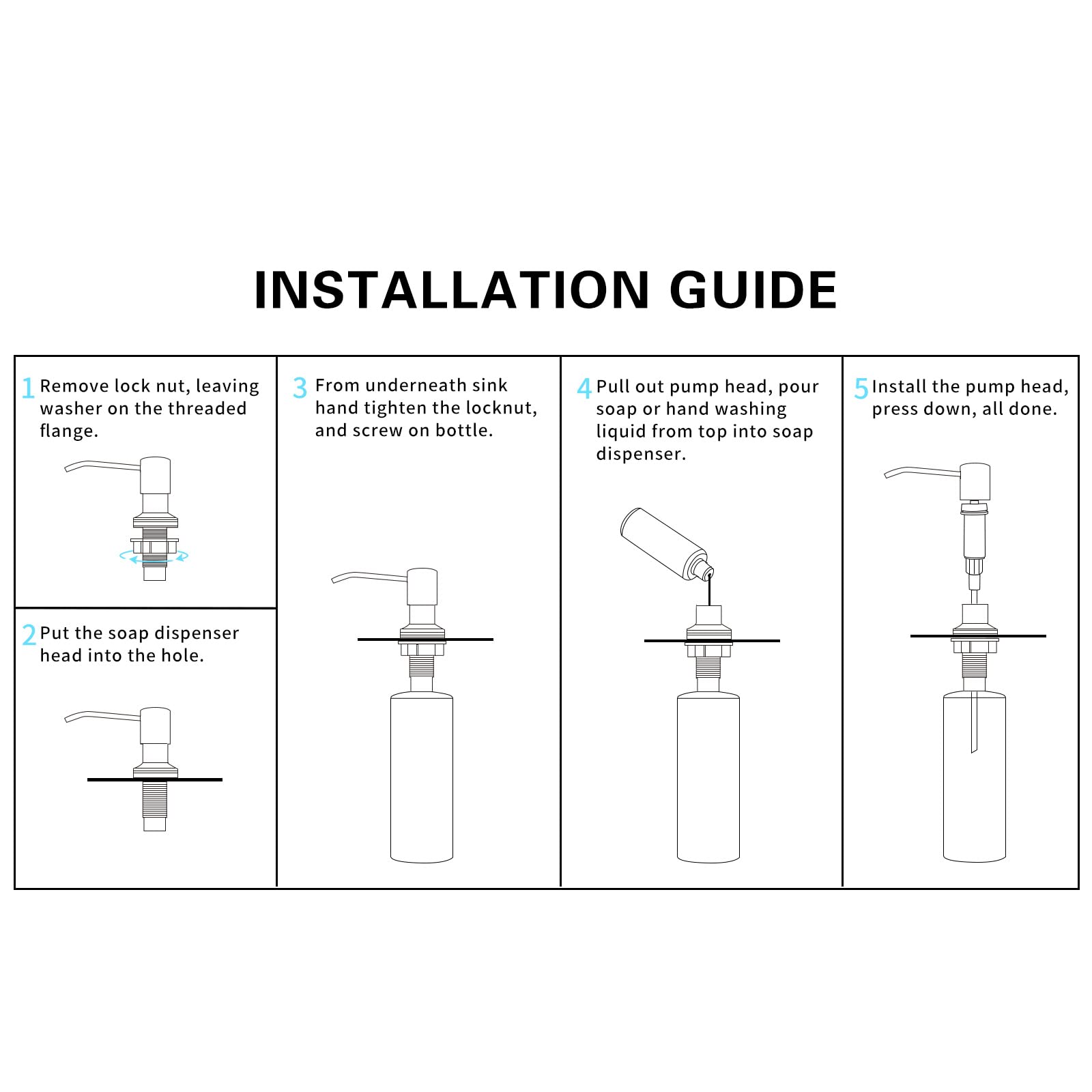 INSTALLATION GUIDE

1 Remove lock nut, leaving washer on the threaded flange.

2 Put the soap dispenser head into the hole.

3 From underneath sink hand tighten the locknut, and screw on bottle.

4 Pull out pump head, pour soap or hand washing liquid from top into soap dispenser.

5 Install the pump head, press down, all done.