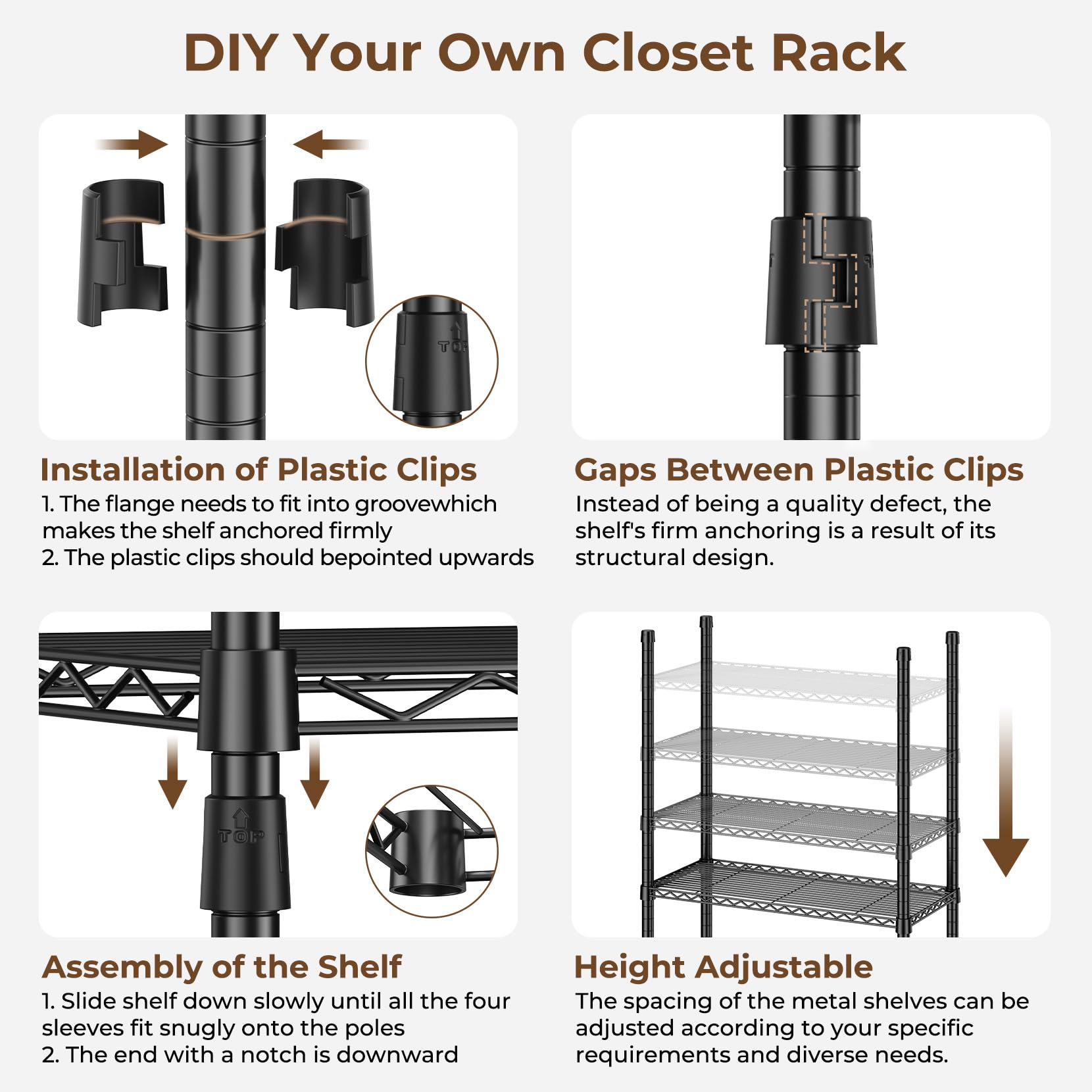 DIY Your Own Closet Rack

TOP

Installation of Plastic Clips
1. The flange needs to fit into groovewhich makes the shelf anchored firmly
2. The plastic clips should bepointed upwards

Gaps Between Plastic Clips
Instead of being a quality defect, the shelf's firm anchoring is a result of its structural design.

TOP

Assembly of the Shelf
1. Slide shelf down slowly until all the four sleeves fit snugly onto the poles
2. The end with a notch is downward

Height Adjustable
The spacing of the metal shelves can be adjusted according to your specific requirements and diverse needs.