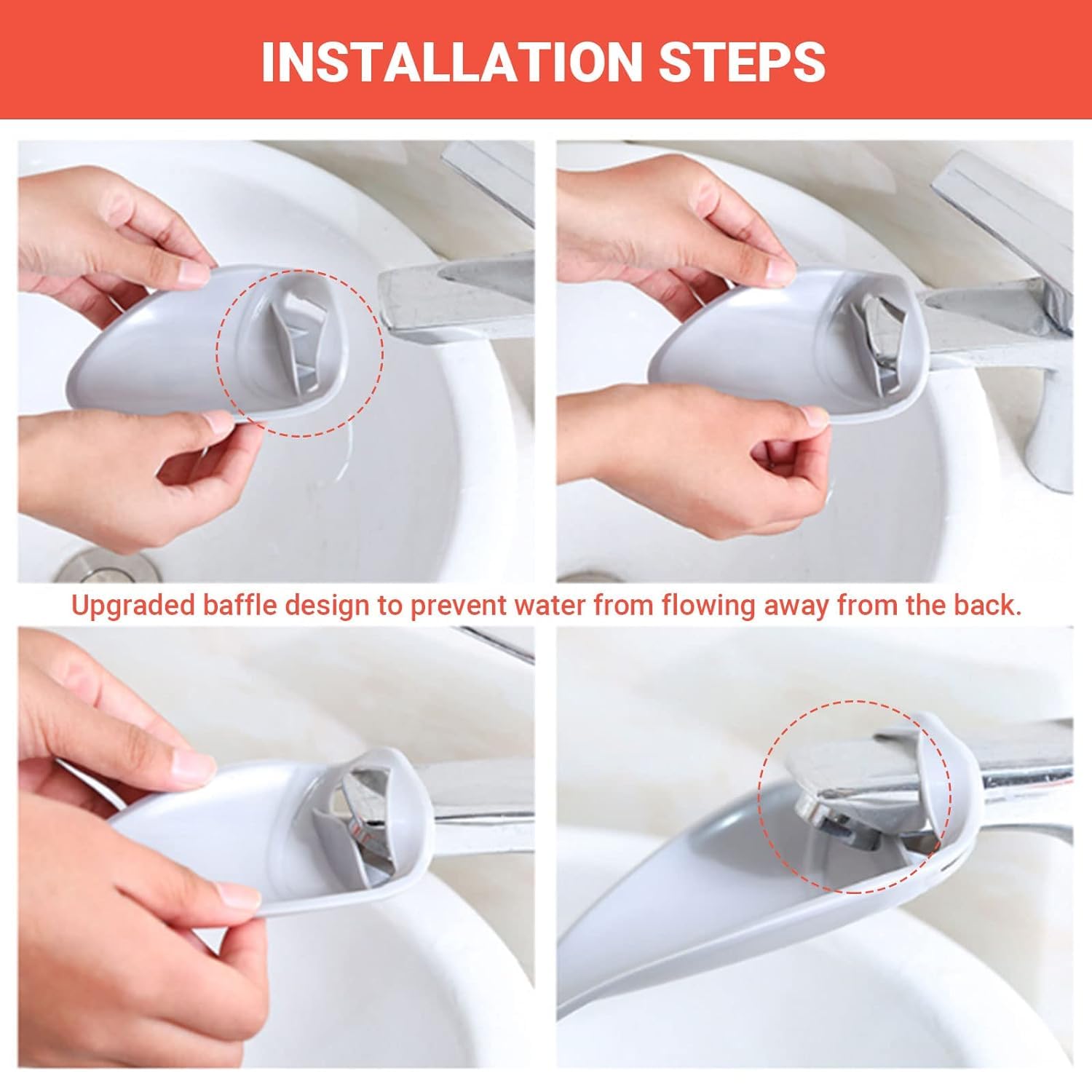 INSTALLATION STEPS

Upgraded baffle design to prevent water from flowing away from the back.