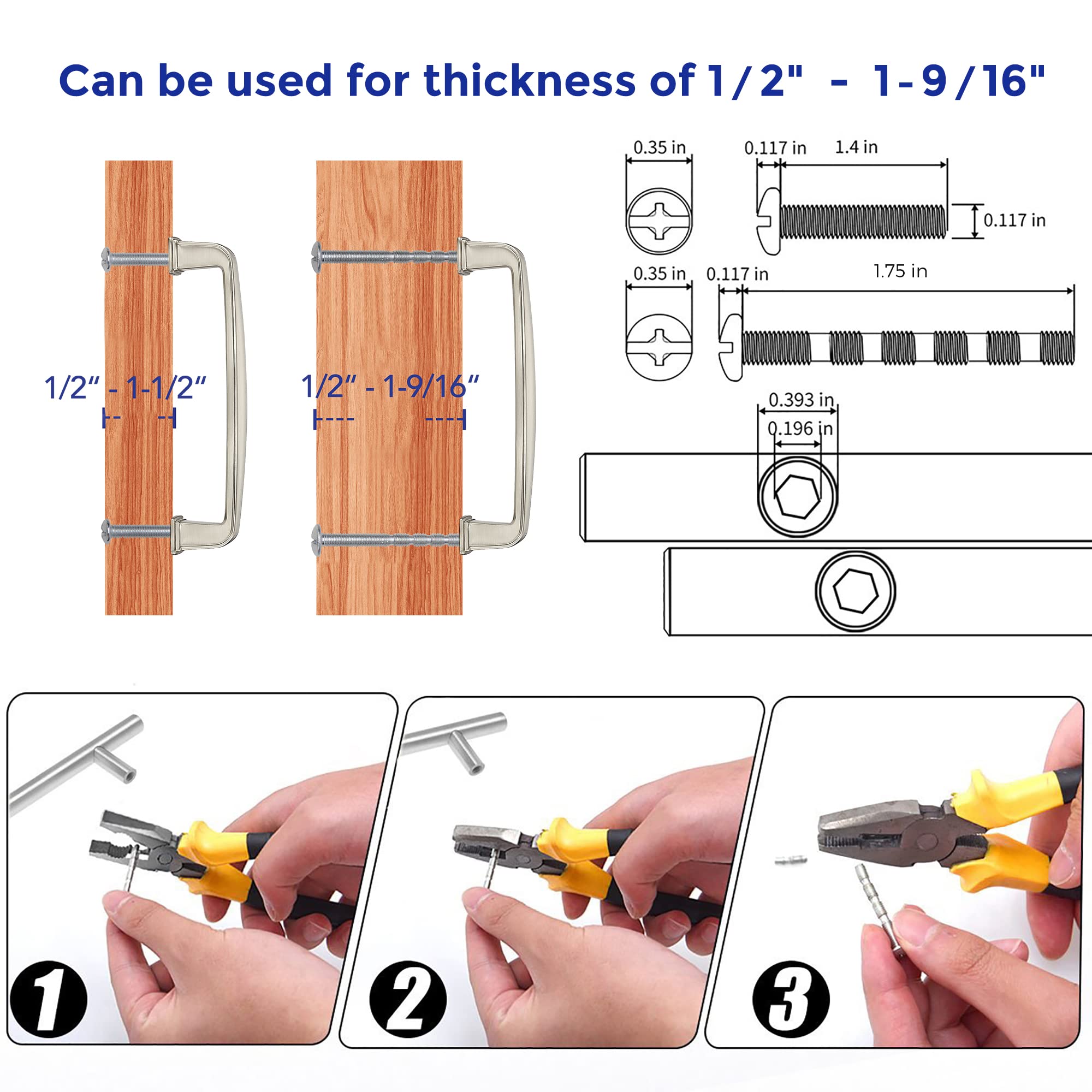 Can be used for thickness of 1/2" - 1-9/16"

1/2" - 1-1/2"

1/2" - 1-9/16"

0.35 in

0.117 in

1.4 in

0.117 in

0.35 in

0.117 in

1.75 in

0.393 in

0.196 in

1

2

3