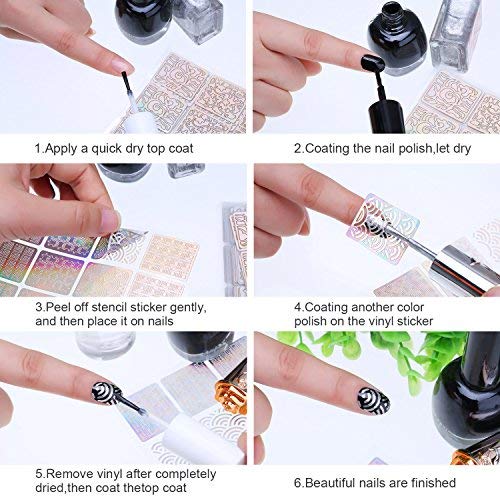 1.Apply a quick dry top coat

2.Coating the nail polish,let dry

3.Peel off stencil sticker gently, and then place it on nails

4.Coating another color polish on the vinyl sticker

5.Remove vinyl after completely dried,then coat thetop coat

6.Beautiful nails are finished