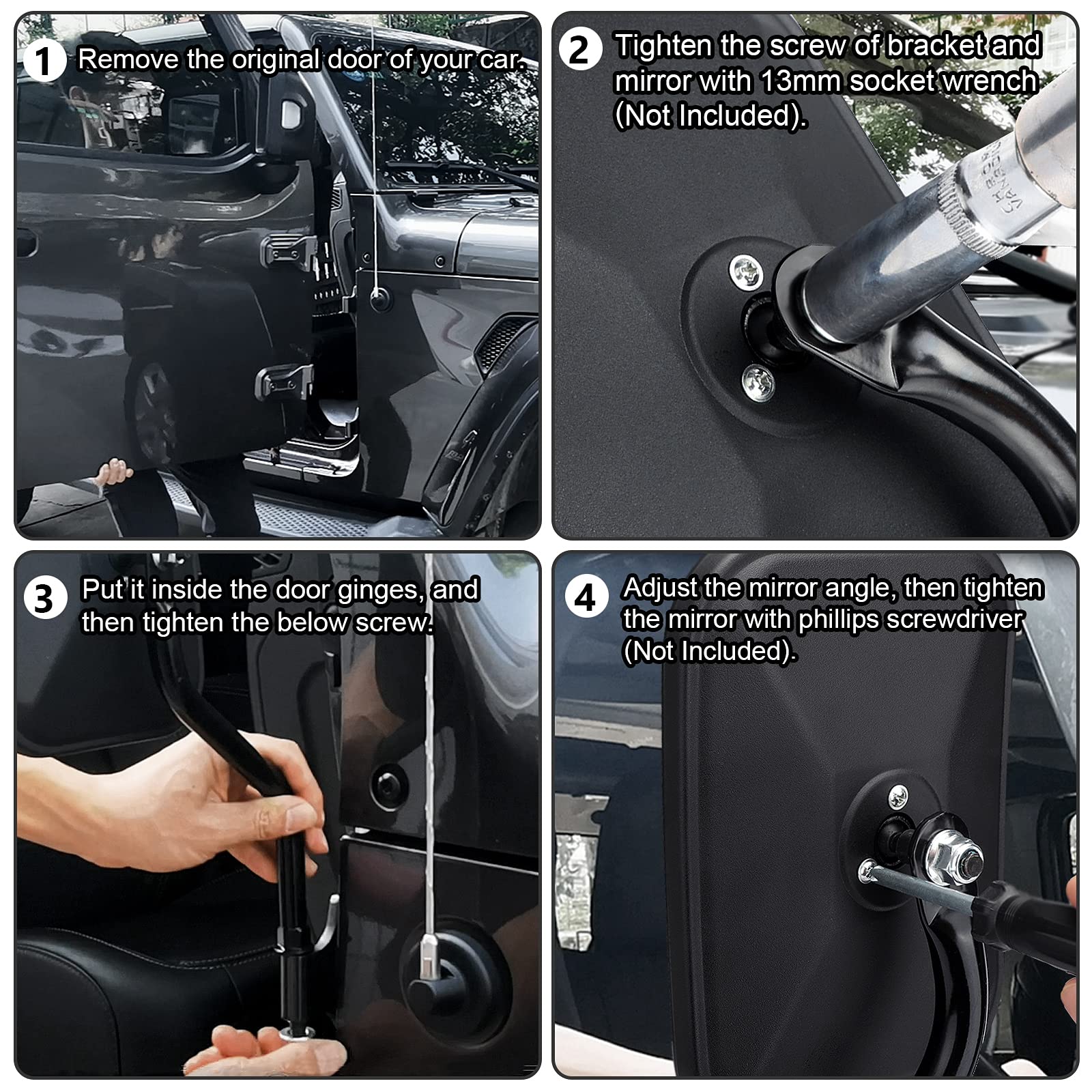 1 Remove the original door of your car.

2 Tighten the screw of bracket and mirror with 13mm socket wrench (Not Included).

3 Put it inside the door ginges, and then tighten the below screw.

4 Adjust the mirror angle, then tighten the mirror with phillips screwdriver (Not Included).