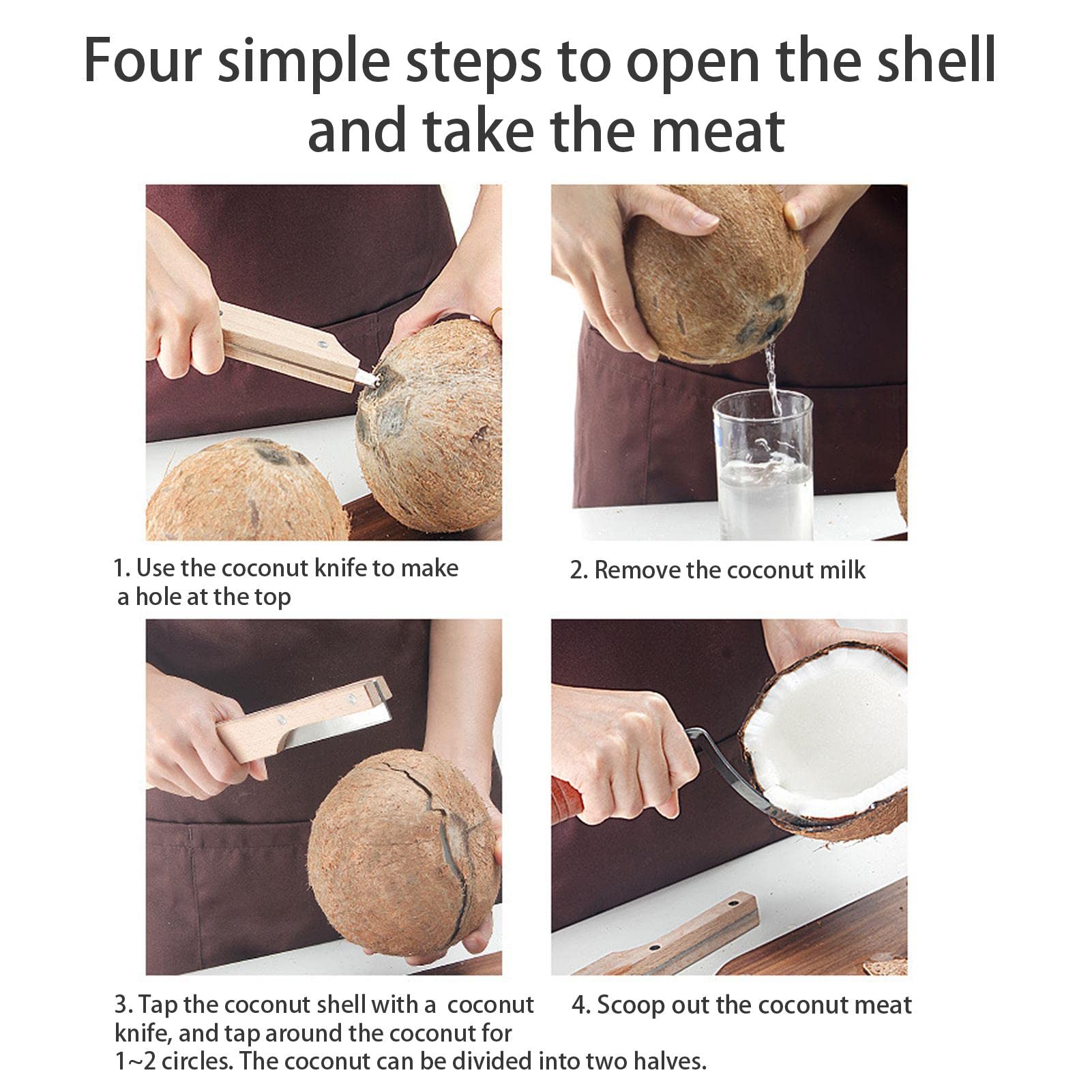 Four simple steps to open the shell and take the meat

1. Use the coconut knife to make a hole at the top

2. Remove the coconut milk

3. Tap the coconut shell with a  coconut knife, and tap around the coconut for 1~2 circles. The coconut can be divided into two halves.

4. Scoop out the coconut meat