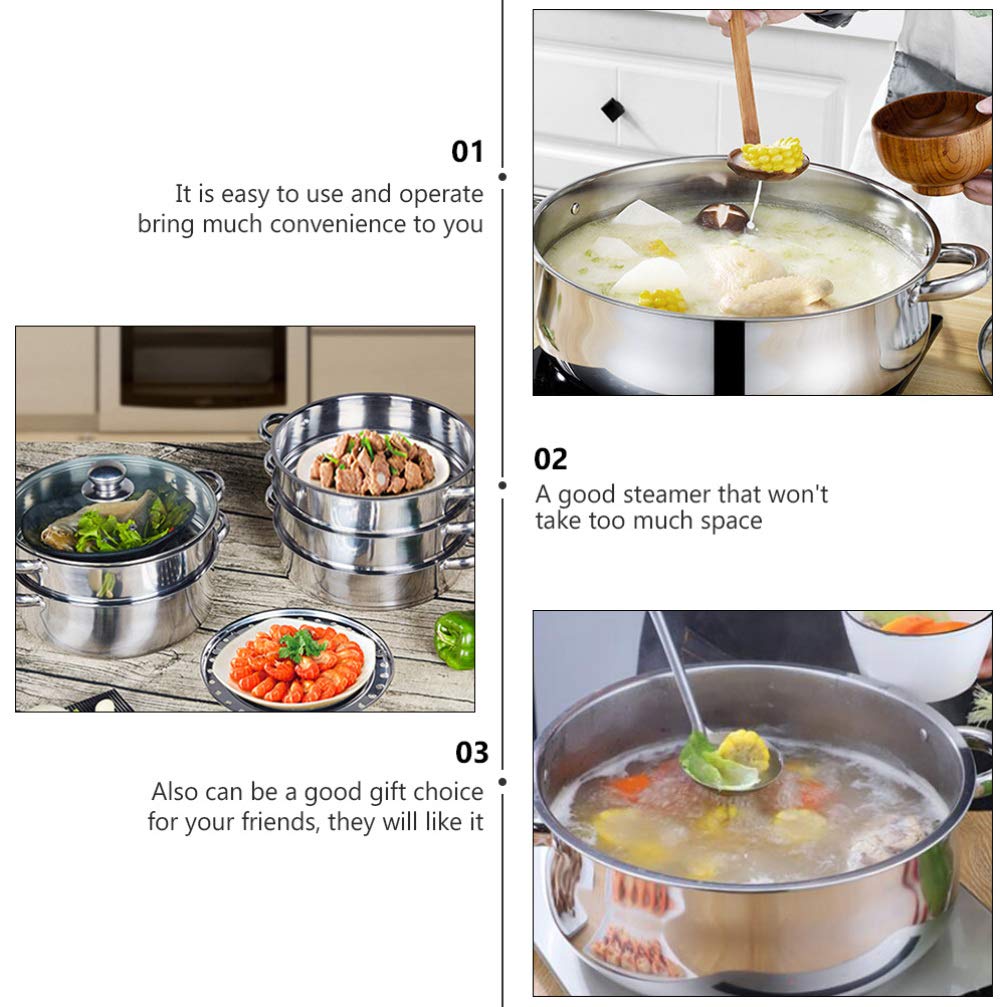 01
It is easy to use and operate bring much convenience to you

02
A good steamer that won't take too much space

03
Also can be a good gift choice for your friends, they will like it