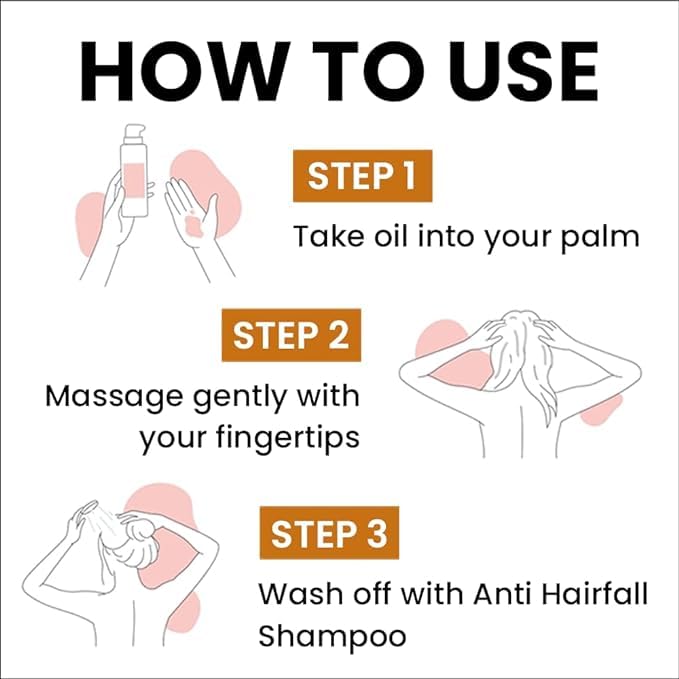 HOW TO USE

STEP 1

Take oil into your palm

STEP 2

Massage gently with your fingertips

STEP 3

Wash off with Anti Hairfall Shampoo