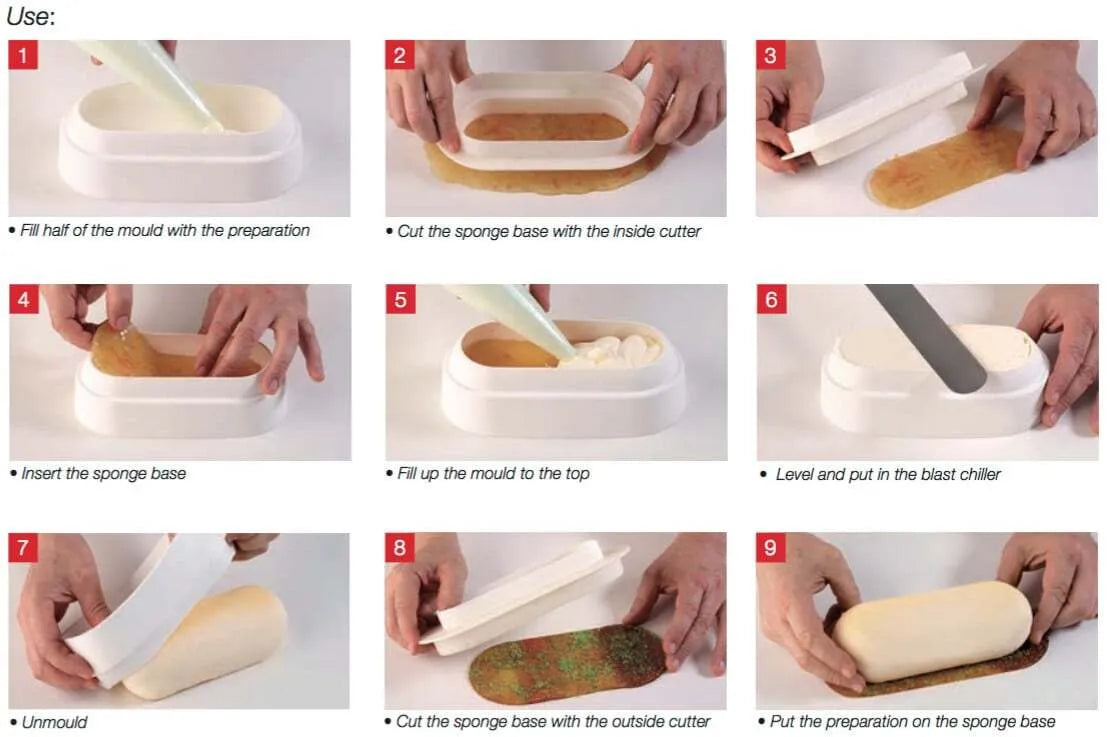 Use:

1
• Fill half of the mould with the preparation

2
• Cut the sponge base with the inside cutter

3

4
• Insert the sponge base

5
• Fill up the mould to the top

6
• Level and put in the blast chiller

7
• Unmould

8
• Cut the sponge base with the outside cutter

9
• Put the preparation on the sponge base