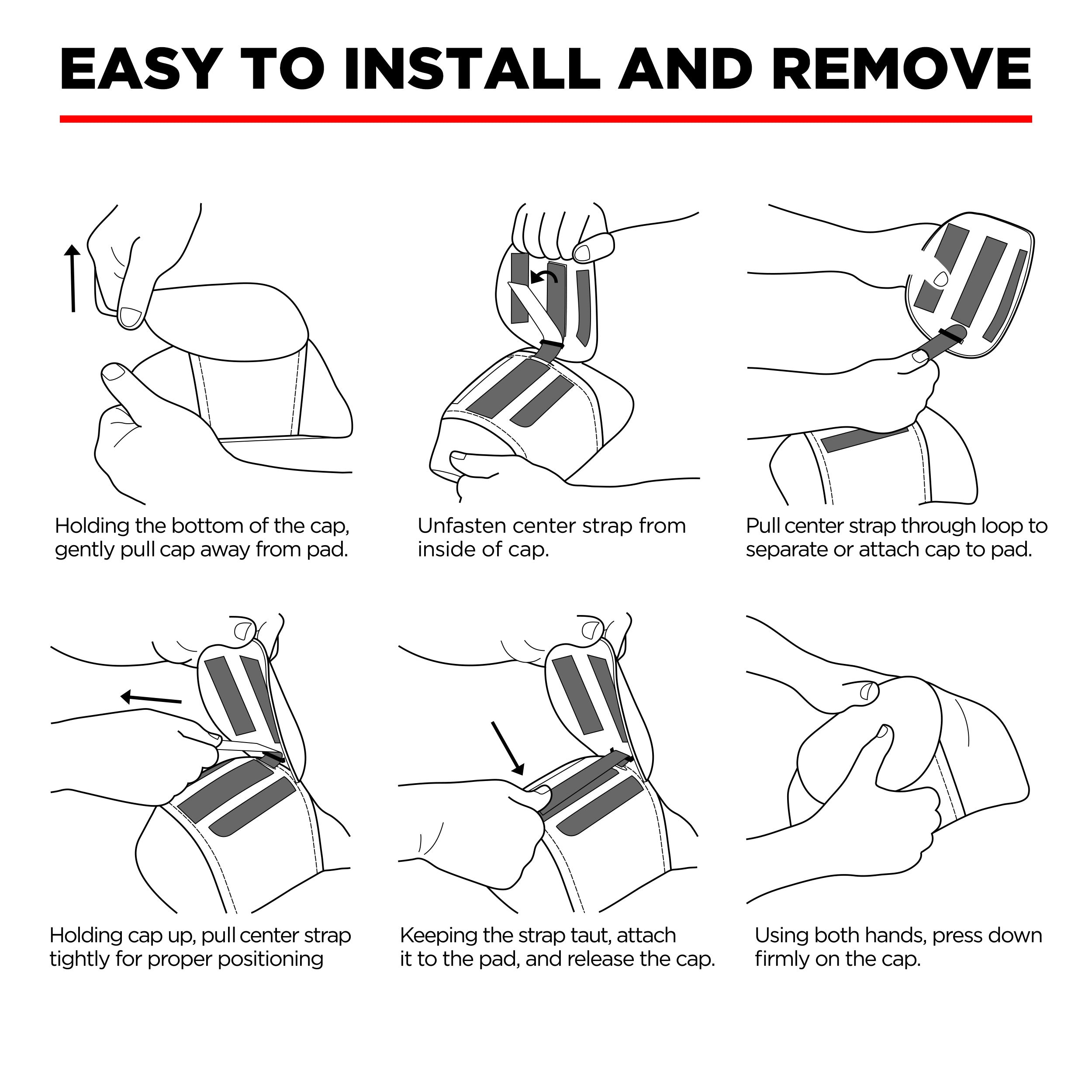 EASY TO INSTALL AND REMOVE

Holding the bottom of the cap, gently pull cap away from pad.

Unfasten center strap from inside of cap.

Pull center strap through loop to separate or attach cap to pad.

Holding cap up, pull center strap tightly for proper positioning

Keeping the strap taut, attach it to the pad, and release the cap.

Using both hands, press down firmly on the cap.